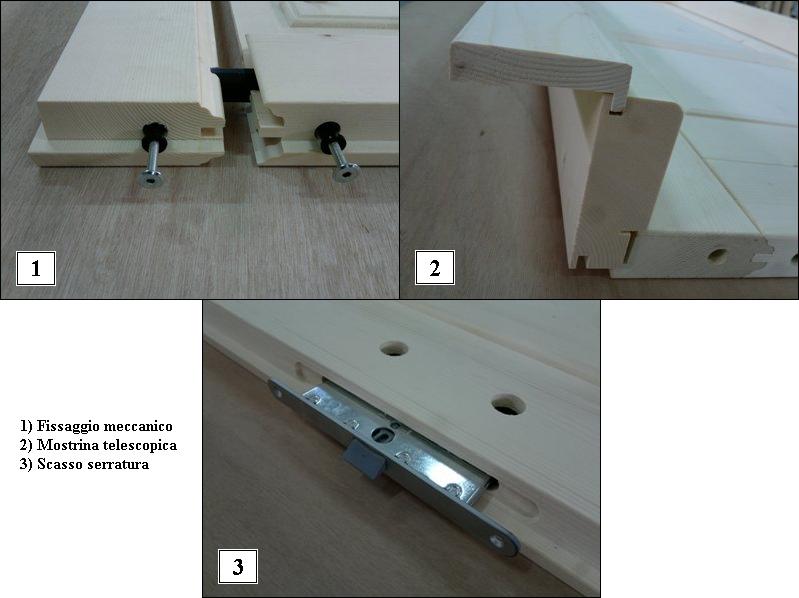 1

2

1) Fissaggio meccanico
2) Mostrina telescopica
3) Scasso serratura

3